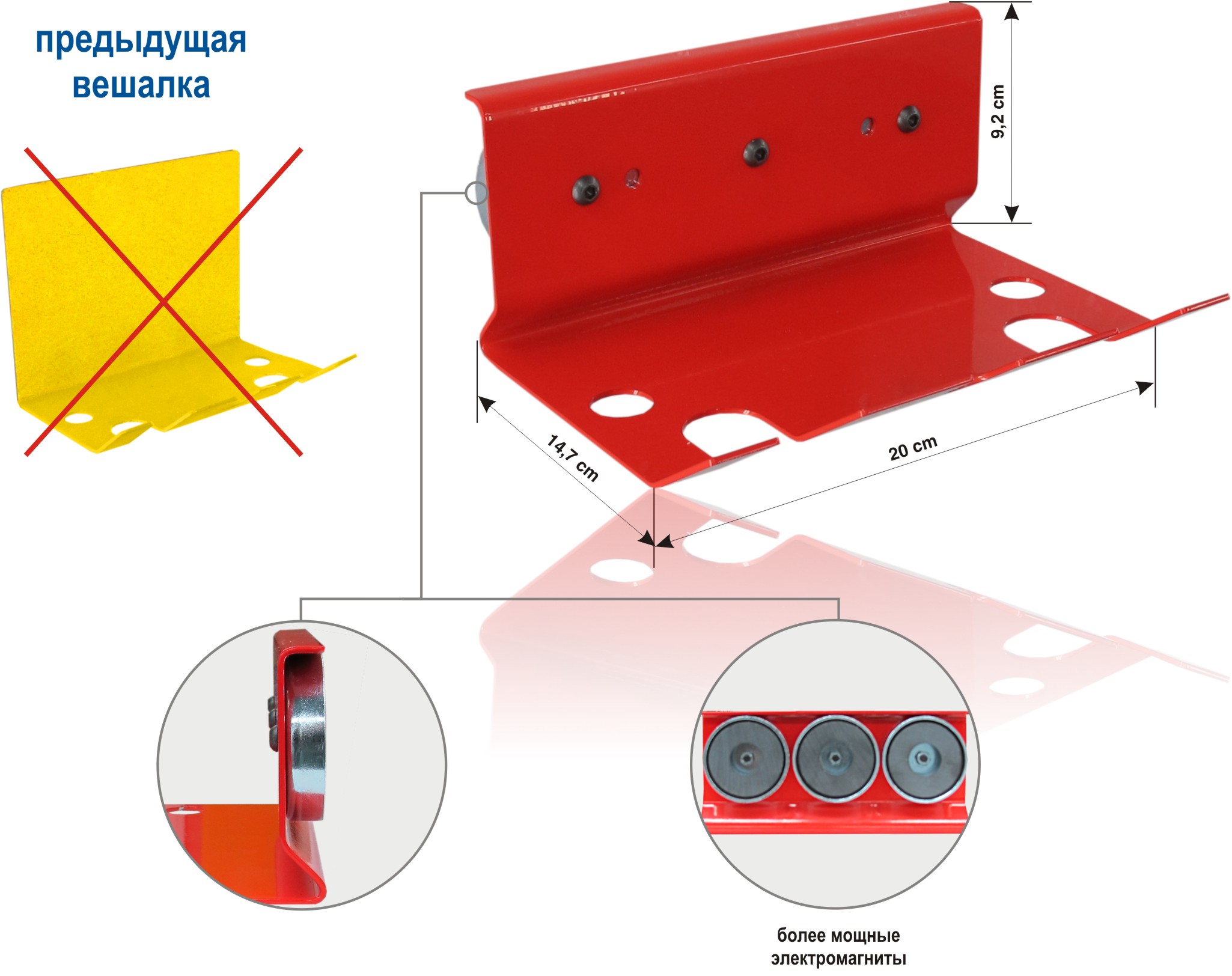 предыдущая вешалка

9,2 cm

14,7 cm

20 cm

более мощные электромагниты